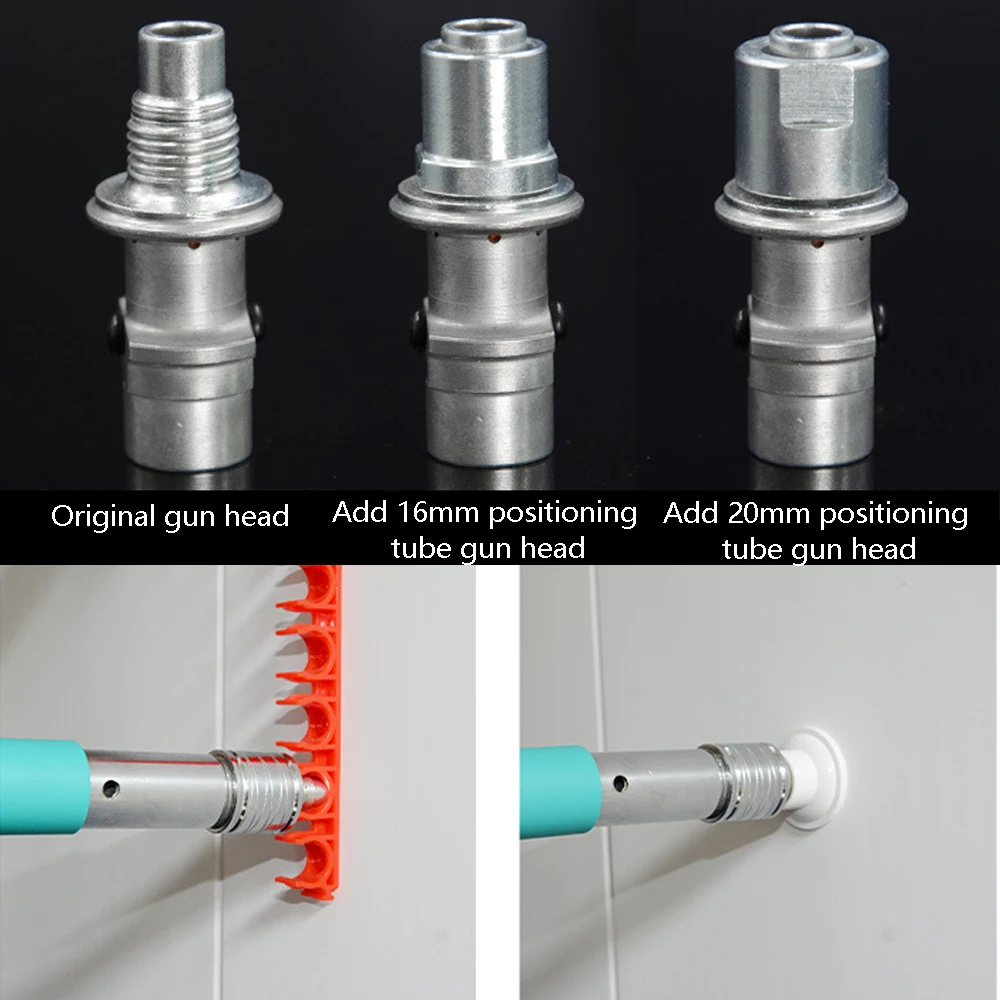 Original gun head

Add 16mm positioning tube gun head

Add 20mm positioning tube gun head